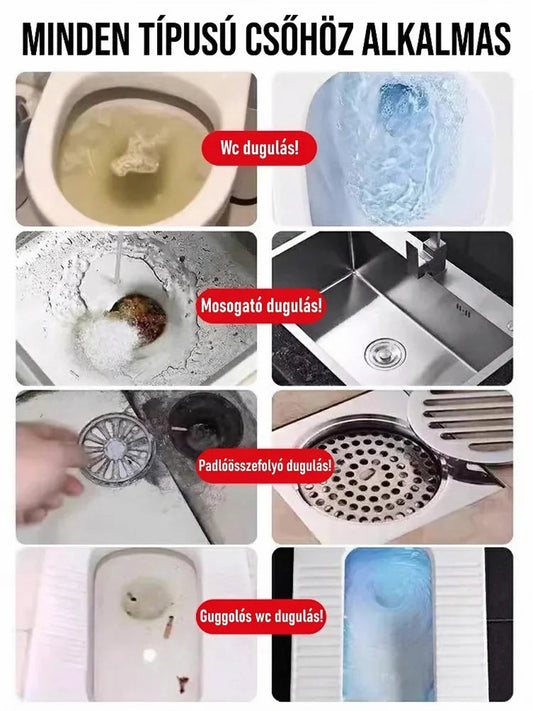 MINDEN TÍPUSÚ CSŐHÖZ ALKALMAS

Wc dugulás!

Mosogató dugulás!

Padlóösszefolyó dugulás!

Guggolós wc dugulás!